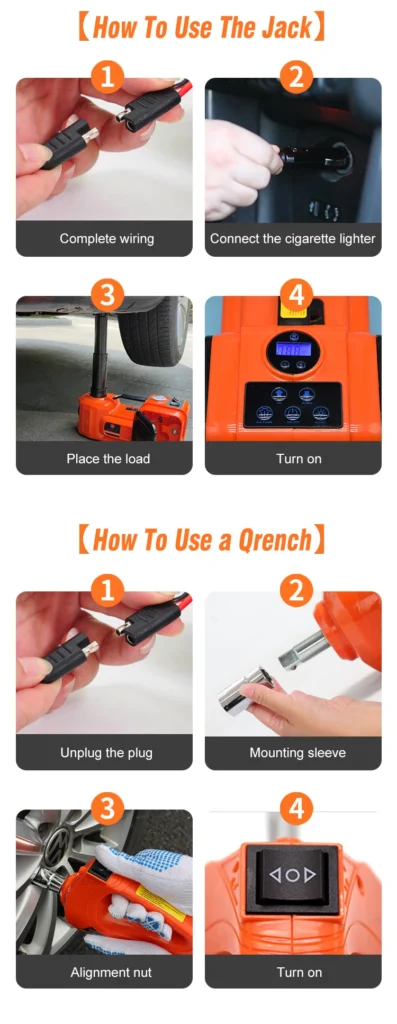 【How To Use The Jack】

1
Complete wiring

2
Connect the cigarette lighter

3
Place the load

4
Turn on

【How To Use a Qrench】

1
Unplug the plug

2
Mounting sleeve

3
Alignment nut

4
Turn on